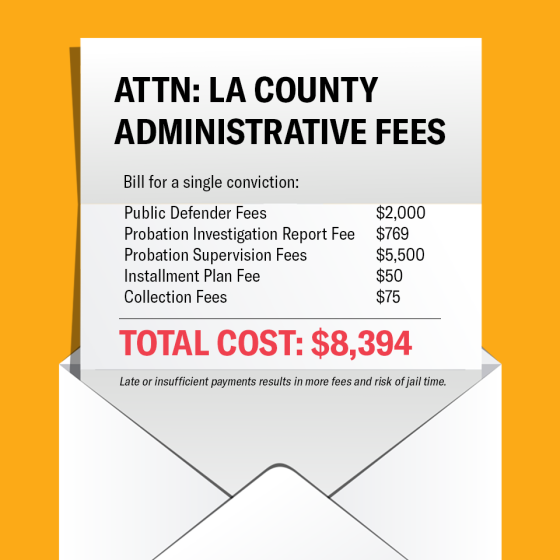 ATTN: LA COUNTY ADMINISTRATIVE FEES

Bill for a single conviction:

| | |
|---|---|
| Public Defender Fees | \$2,000 |
| Probation Investigation Report Fee | \$769 |
| Probation Supervision Fees | \$5,500 |
| Installment Plan Fee | \$50 |
| Collection Fees | \$75 |

TOTAL COST: \$8,394

Late or insufficient payments results in more fees and risk of jail time.